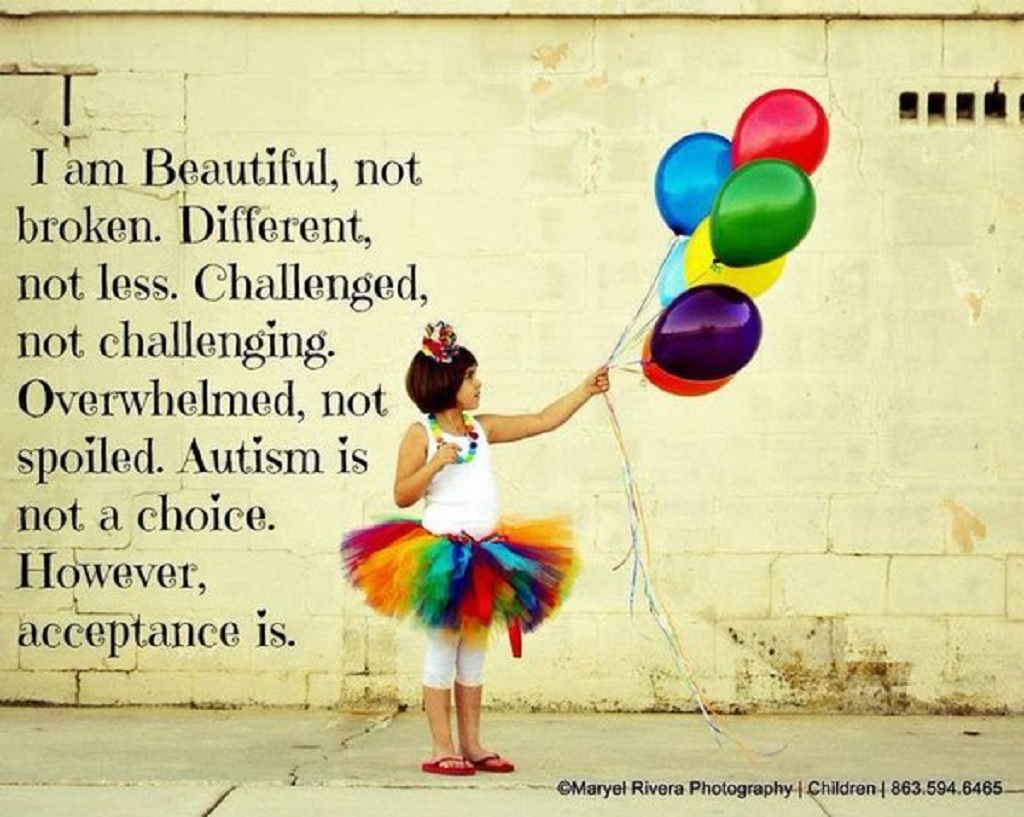 I am Beautiful, not broken. Different, not less. Challenged, not challenging. Overwhelmed, not spoiled. Autism is not a choice. However, acceptance is.

©Maryel Rivera Photography | Children | 863.594.6465