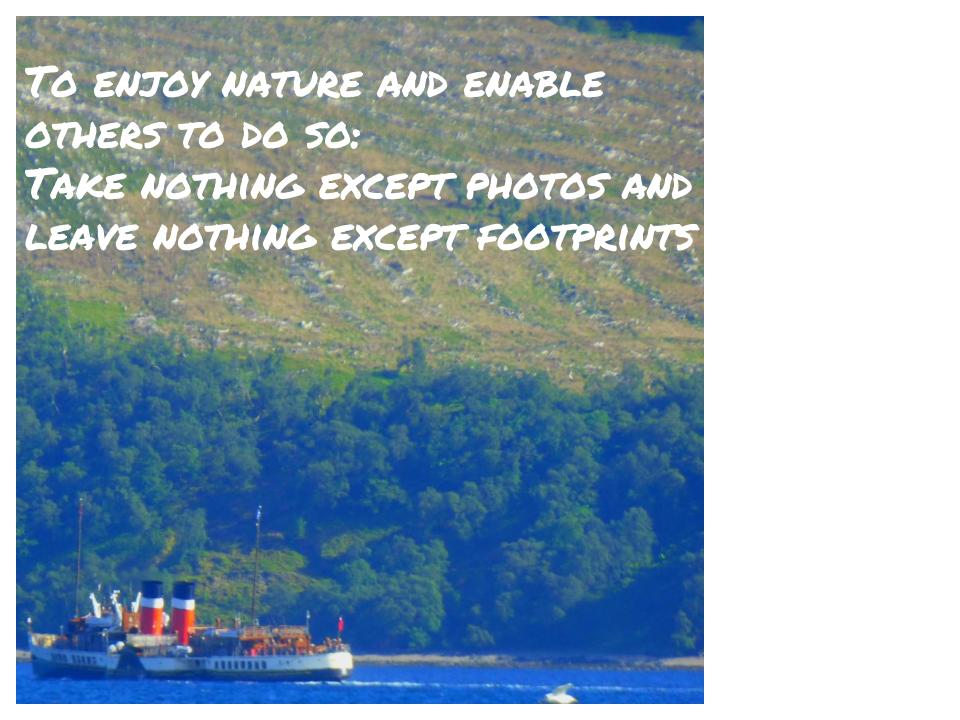 To enjoy nature and enable others to do so:
Take nothing except photos and leave nothing except footprints