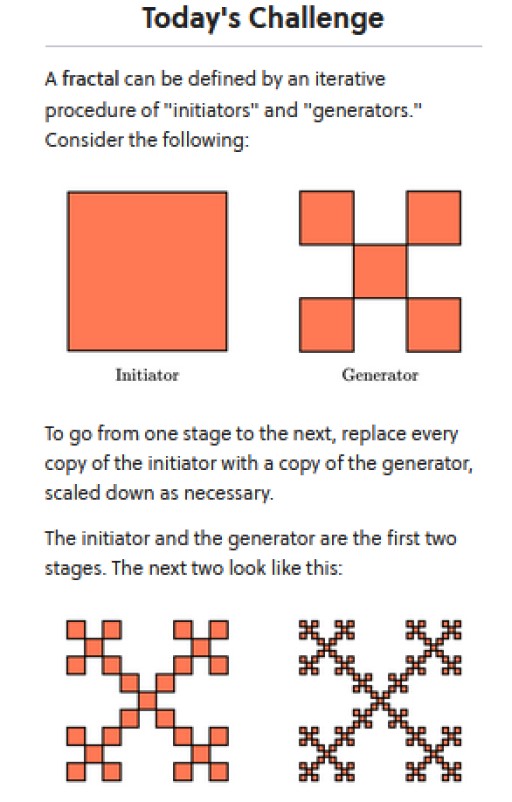 Today's Challenge

A fractal can be defined by an iterative procedure of "initiators" and "generators." Consider the following:

Initiator

Generator

To go from one stage to the next, replace every copy of the initiator with a copy of the generator, scaled down as necessary.

The initiator and the generator are the first two stages. The next two look like this: